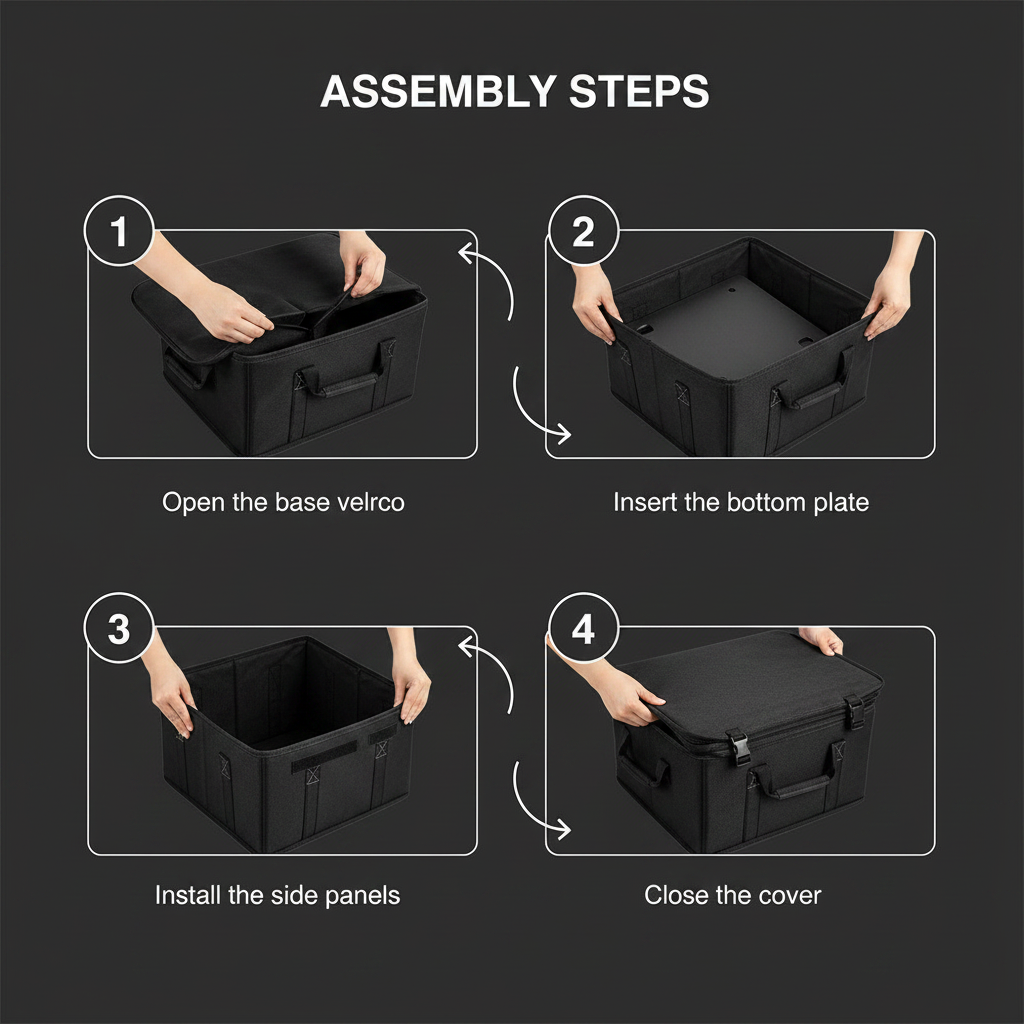 ASSEMBLY STEPS

1

Open the base velrco

2

Insert the bottom plate

3

Install the side panels

4

Close the cover